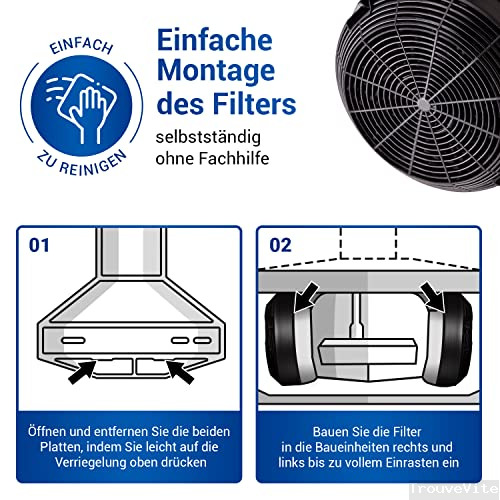 EINFACH
ZU REINIGEN

Einfache Montage des Filters

selbstständig ohne Fachhilfe

01

Öffnen und entfernen Sie die beiden Platten, indem Sie leicht auf die Verriegelung oben drücken

02

Bauen Sie die Filter in die Baueinheiten rechts und links bis zu vollem Einrasten ein

TrouveVite