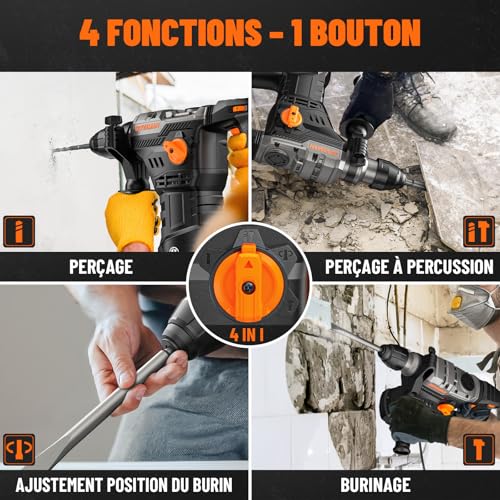 4 FONCTIONS - 1 BOUTON

PERÇAGE

PERÇAGE À PERCUSSION

4 IN 1

AJUSTEMENT POSITION DU BURIN

BURINAGE