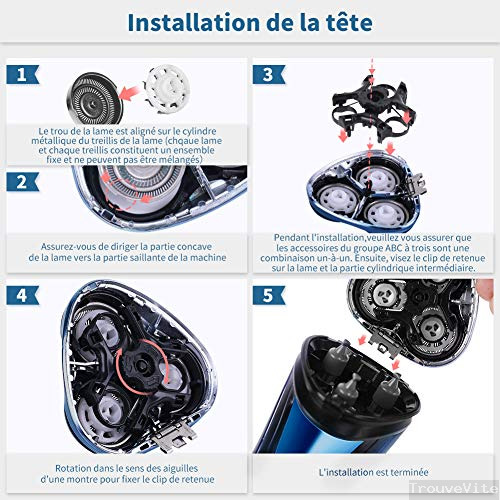 Installation de la tête

1

Le trou de la lame est aligné sur le cylindre métallique du treillis de la lame (chqaue lame et chaque treillis constituent un ensemble fixe et ne peuvent pas être mélangés)

2

Assurez-vous de diriger la partie concave de la lame vers la partie saillante de la machine

3

Pendant l'installation,veuillez vous assurer que les accessoires du groupe ABC à trois sont une combinaison un-à-un. Ensuite, visez le clip de retenue sur la lame et la partie cylindrique intermédiaire.

4

Rotation dans le sens des aiguilles d'une montre pour fixer le clip de retenue

5

L'installation est terminée

TrouveVite