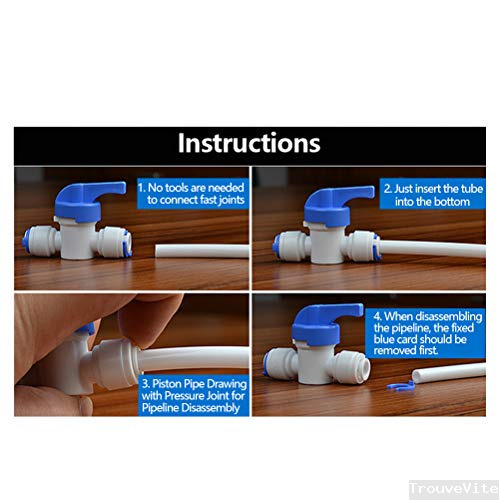 Instructions

1. No tools are needed to connect fast joints

2. Just insert the tube into the bottom

3. Piston Pipe Drawing with Pressure Joint for Pipeline Disassembly

4. When disassembling the pipeline, the fixed blue card should be removed first.

TrouveVite