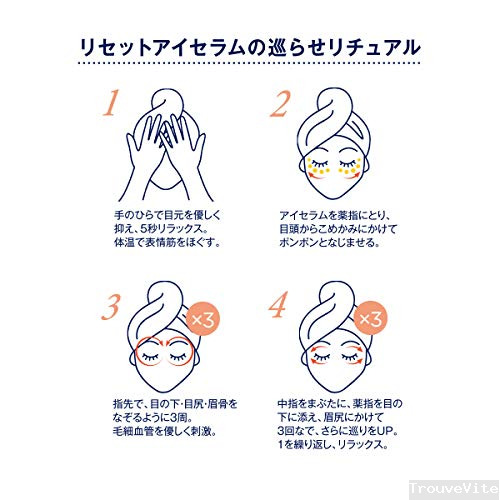 リセットアイセラムの巡らせリチュアル

1

手のひらで目元を優しく抑え、5秒リラックス。体温で表情筋をほぐす。

2

アイセラムを薬指にとり、目頭からこめかみにかけてポンポンとなじませる。

3

×3

指先で、目の下・目尻・眉骨をなぞるように3周。毛細血管を優しく刺激。

4

×3

中指をまぶたに、薬指を目の下に添え、眉尻にかけて3回なで、さらに巡りをUP。1を繰り返し、リラックス。

TrouveVite