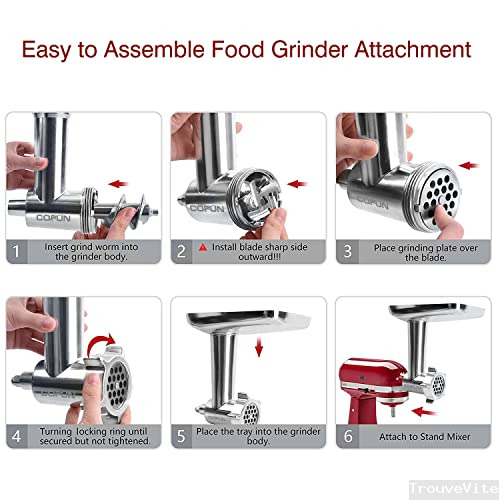 Easy to Assemble Food Grinder Attachment

COFUN

1 Insert grind worm into the grinder body.

COFUN

2 Install blade sharp side outward!!!

COFUN

3 Place grinding plate over the blade.

COFUN

4 Turning locking ring until secured but not tightened.

5 Place the tray into the grinder body.

6 Attach to Stand Mixer

TrouveVite