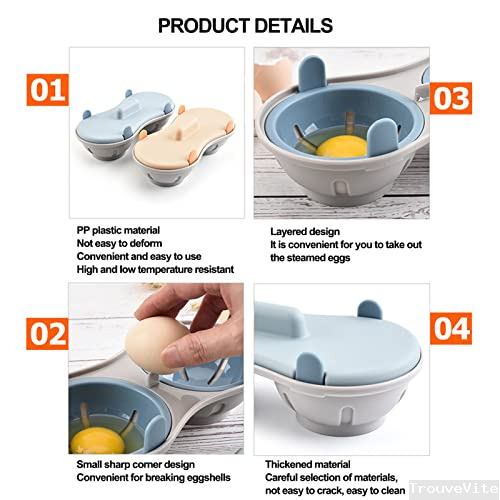 PRODUCT DETAILS

01

PP plastic material
Not easy to deform
Convenient and easy to use
High and low temperature resistant

03

Layered design
It is convenient for you to take out the steamed eggs

02

Small sharp corner design
Convenient for breaking eggshells

04

Thickened material
Careful selection of materials, not easy to crack, easy to clean

TrouveVite