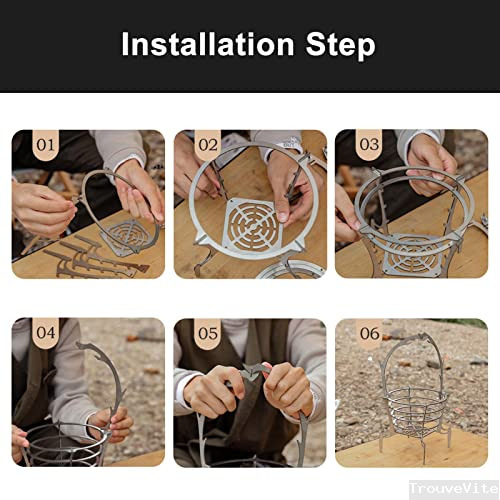 Installation Step

01

02

03

04

05

06

TrouveVite