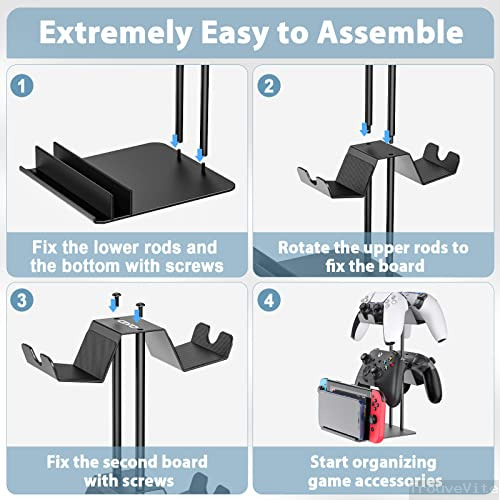 Extremely Easy to Assemble

1

Fix the lower rods and the bottom with screws

2

Rotate the upper rods to fix the board

3

Fix the second board with screws

4

Start organizing game accessories

TrouveVite