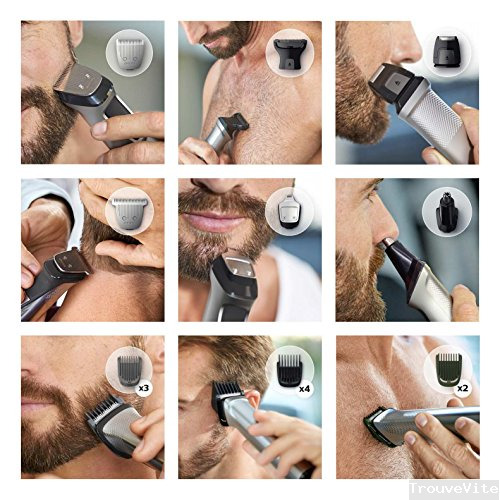 x3

x4

x2

TrouveVite