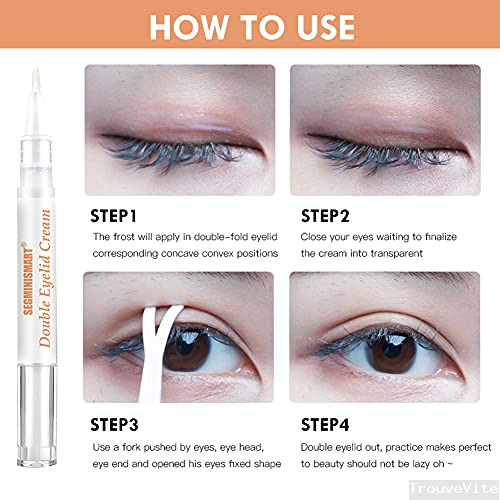 HOW TO USE

SEGMINISMART®
Double Eyelid Cream

STEP1
The frost will apply in double-fold eyelid corresponding concave convex positions

STEP2
Close your eyes waiting to finalize the cream into transparent

STEP3
Use a fork pushed by eyes, eye head, eye end and opened his eyes fixed shape

STEP4
Double eyelid out, practice makes perfect to beauty should not be lazy oh ~

TrouveVite