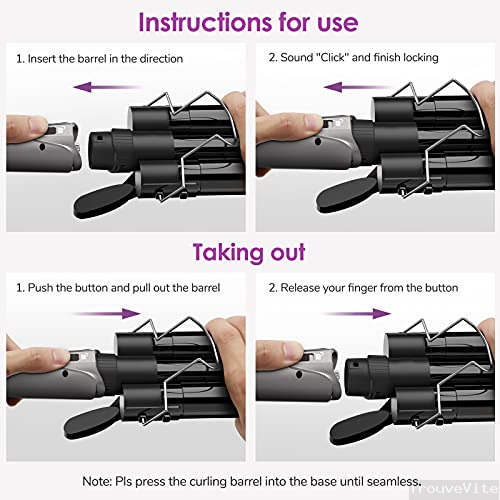 Instructions for use

1. Insert the barrel in the direction

2. Sound "Click" and finish locking

Taking out

1. Push the button and pull out the barrel

2. Release your finger from the button

Note: Pls press the curling barrel into the base until seamless.

TrouveVite