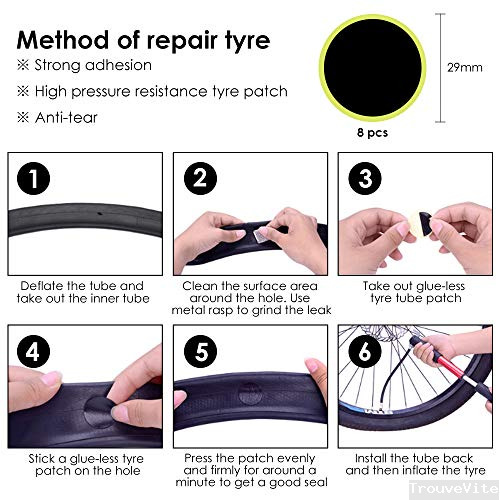 Method of repair tyre

※ Strong adhesion

※ High pressure resistance tyre patch

※ Anti-tear

29mm

8 pcs

1

Deflate the tube and take out the inner tube

2

Clean the surface area around the hole. Use metal rasp to grind the leak

3

Take out glue-less tyre tube patch

4

Stick a glue-less tyre patch on the hole

5

Press the patch evenly and firmly for around a minute to get a good seal

6

Install the tube back and then inflate the tyre

TrouveVite