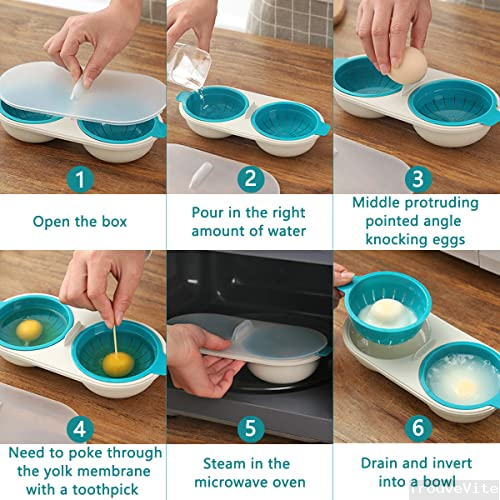 1
Open the box

2
Pour in the right amount of water

3
Middle protruding pointed angle knocking eggs

4
Need to poke through the yolk membrane with a toothpick

5
Steam in the microwave oven

6
Drain and invert into a bowl

TrouveVite