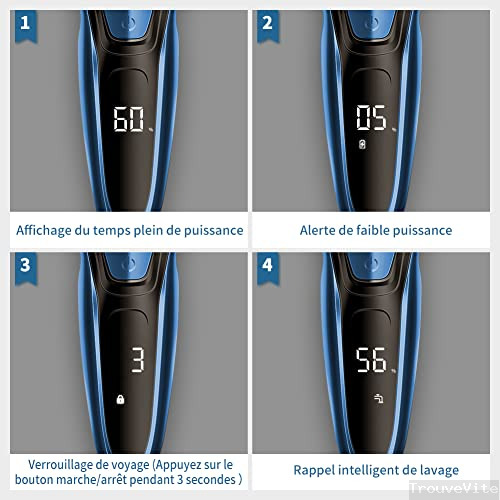 1

60

Affichage du temps plein de puissance

2

05

Alerte de faible puissance

3

3

Verrouillage de voyage (Appuyez sur le bouton marche/arrêt pendant 3 secondes )

4

56

Rappel intelligent de lavage

TrouveVite