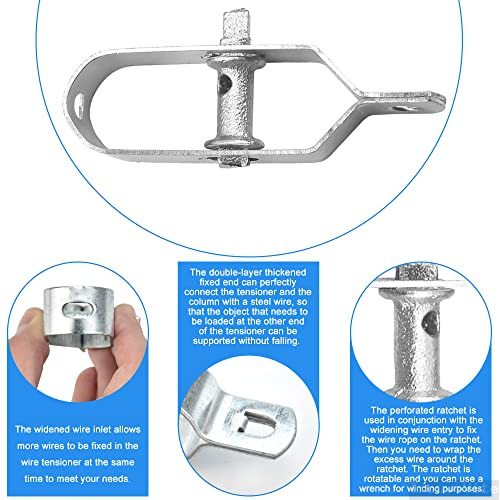 The widened wire inlet allows more wires to be fixed in the wire tensioner at the same time to meet your needs.

The double-layer thickened fixed end can perfectly connect the tensioner and the column with a steel wire, so that the object that needs to be loaded at the other end of the tensioner can be supported without falling.

The perforated ratchet is used in conjunction with the widening wire entry to fix the wire rope on the ratchet. Then you need to wrap the excess wire around the ratchet. The ratchet is rotatable and you can use a wrench for winding purposes.