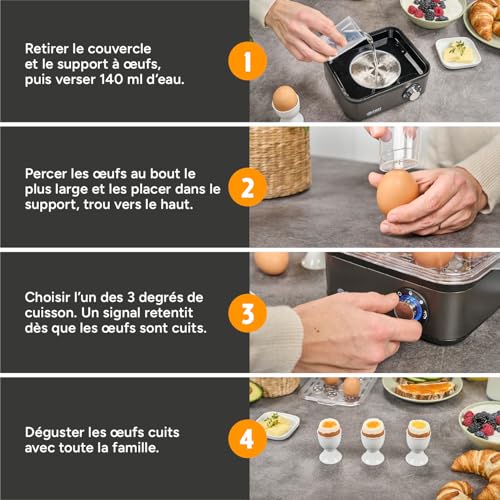 Retirer le couvercle et le support à œufs, puis verser 140 ml d'eau.

1

Percer les œufs au bout le plus large et les placer dans le support, trou vers le haut.

2

Choisir l'un des 3 degrés de cuisson. Un signal retentit dès que les œufs sont cuits.

3

Déguster les œufs cuits avec toute la famille.

4