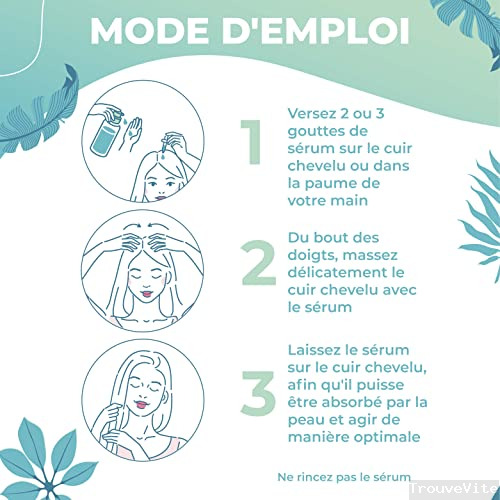 MODE D'EMPLOI

1

Versez 2 ou 3 gouttes de sérum sur le cuir chevelu ou dans la paume de votre main

2

Du bout des doigts, massez délicatement le cuir chevelu avec le sérum

3

Laissez le sérum sur le cuir chevelu, afin qu'il puisse être absorbé par la peau et agir de manière optimale

Ne rincez pas le sérum

TrouveVite