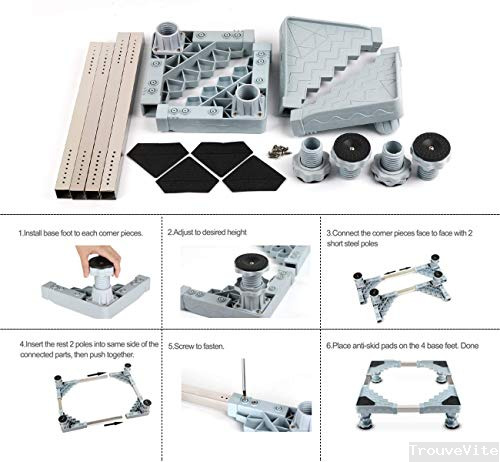 1.Install base foot to each corner pieces.

2.Adjust to desired height

3.Connect the corner pieces face to face with 2 short steel poles

4.Insert the rest 2 poles into same side of the connected parts, then push together.

5.Screw to fasten.

6.Place anti-skid pads on the 4 base feet. Done

TrouveVite