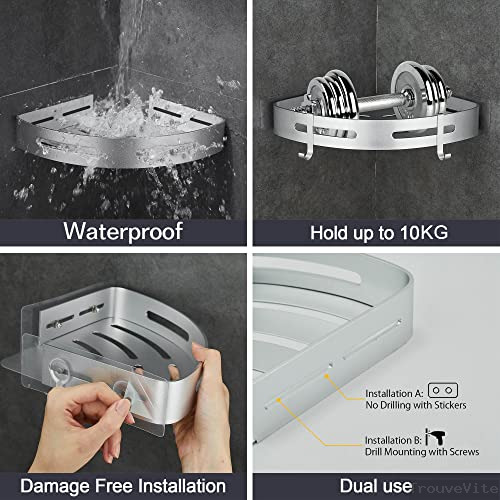 Waterproof

Hold up to 10KG

Damage Free Installation

Installation A:
No Drilling with Stickers

Installation B:
Drill Mounting with Screws

Dual use

TrouveVite