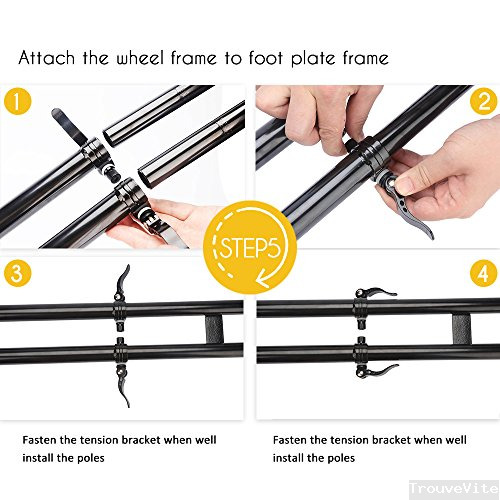 Attach the wheel frame to foot plate frame

1

2

STEP5

3

4

Fasten the tension bracket when well install the poles

Fasten the tension bracket when well install the poles

TrouveVite