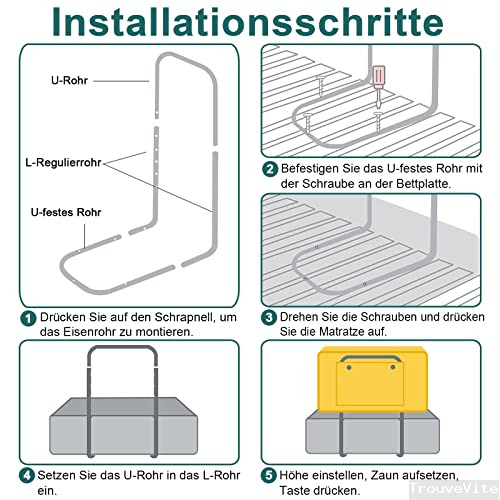 Installationsschritte

U-Rohr

L-Regulierrohr

U-festes Rohr

1 Drücken Sie auf den Schrapnell, um das Eisenrohr zu montieren.

2 Befestigen Sie das U-festes Rohr mit der Schraube an der Bettplatte.

3 Drehen Sie die Schrauben und drücken Sie die Matratze auf.

4 Setzen Sie das U-Rohr in das L-Rohr ein.

5 Höhe einstellen, Zaun aufsetzen, Taste drücken.

TrouveVite