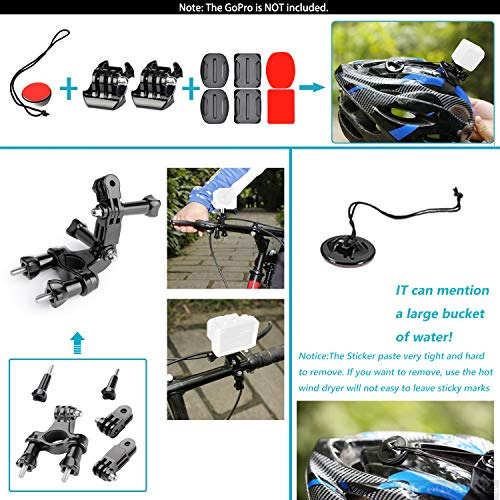 Note: The GoPro is NOT included.

IT can mention a large bucket of water!

Notice:The Sticker paste very tight and hard to remove. If you want to remove, use the hot wind dryer will not easy to leave sticky marks