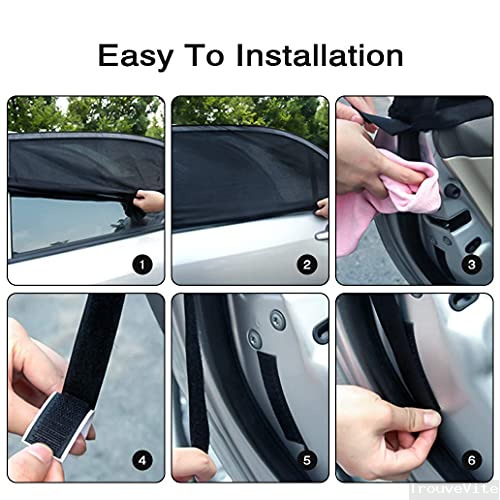 Easy To Installation

1

2

3

4

5

6

TrouveVite