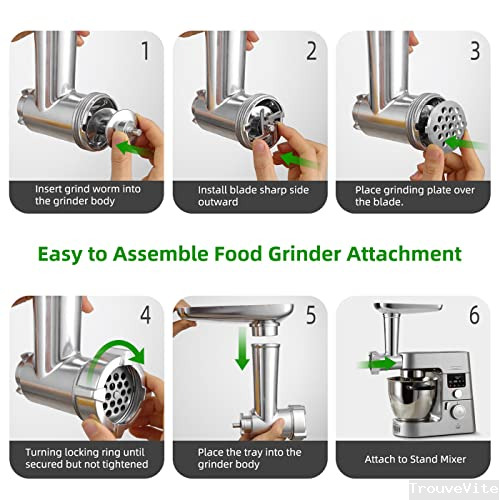 1

Insert grind worm into the grinder body

2

Install blade sharp side outward

3

Place grinding plate over the blade.

Easy to Assemble Food Grinder Attachment

4

Turning locking ring until secured but not tightened

5

Place the tray into the grinder body

6

Attach to Stand Mixer

TrouveVite