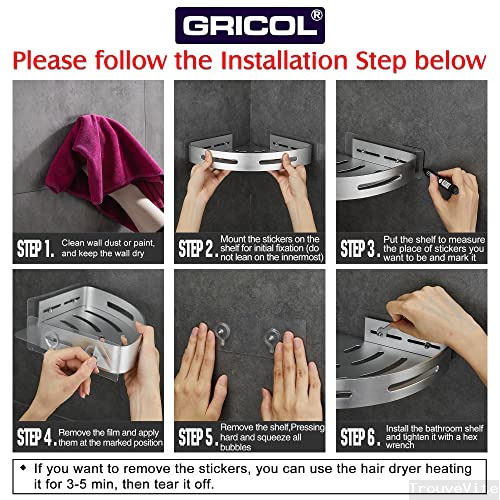 GRICOL®

Please follow the Installation Step below

STEP 1. Clean wall dust or paint, and keep the wall dry

STEP 2. Mount the stickers on the shelf for initial fixation (do not lean on the innermost)

STEP 3. Put the shelf to measure the place of stickers you want to be and mark it

STEP 4. Remove the film and apply them at the marked position

STEP 5. Remove the shelf,Pressing hard and squeeze all bubbles

STEP 6. Install the bathroom shelf and tighten it with a hex wrench

◆ If you want to remove the stickers, you can use the hair dryer heating it for 3-5 min, then tear it off.

TrouveVite