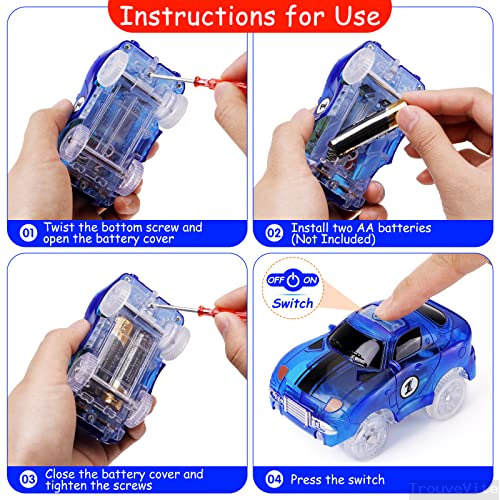 Instructions for Use

01 Twist the bottom screw and open the battery cover

02 Install two AA batteries (Not Included)

03 Close the battery cover and tighten the screws

OFF ON
Switch

1

04 Press the switch

TrouveVite