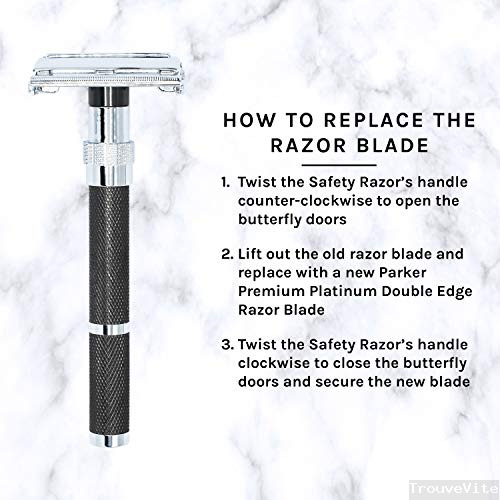 HOW TO REPLACE THE RAZOR BLADE

1. Twist the Safety Razor's handle counter-clockwise to open the butterfly doors

2. Lift out the old razor blade and replace with a new Parker Premium Platinum Double Edge Razor Blade

3. Twist the Safety Razor's handle clockwise to close the butterfly doors and secure the new blade

TrouveVite