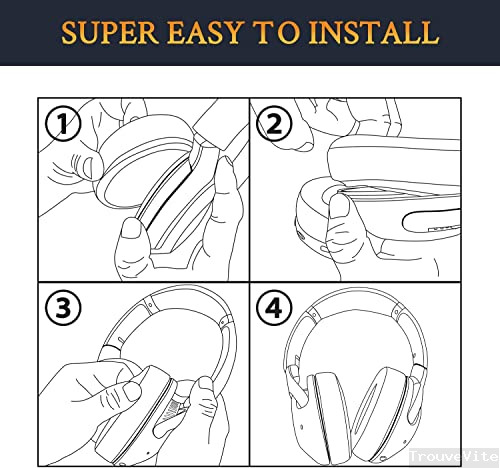 SUPER EASY TO INSTALL

1

2

3

4

TrouveVite