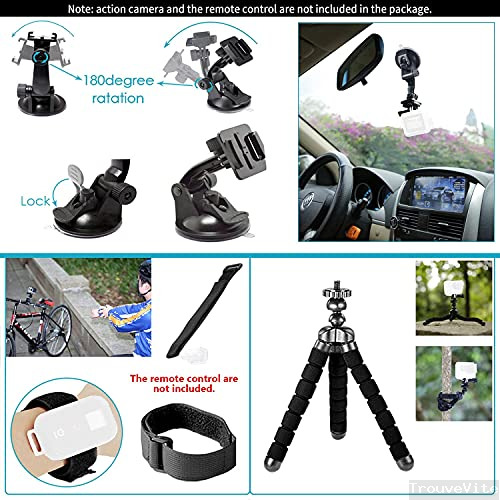 Note: action camera and the remote control are not included in the package.

180degree ratation

Lock

The remote control are not included.

TrouveVite