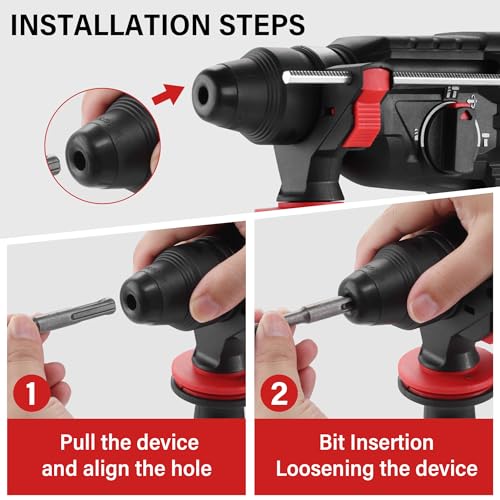 INSTALLATION STEPS

1

Pull the device and align the hole

2

Bit Insertion Loosening the device