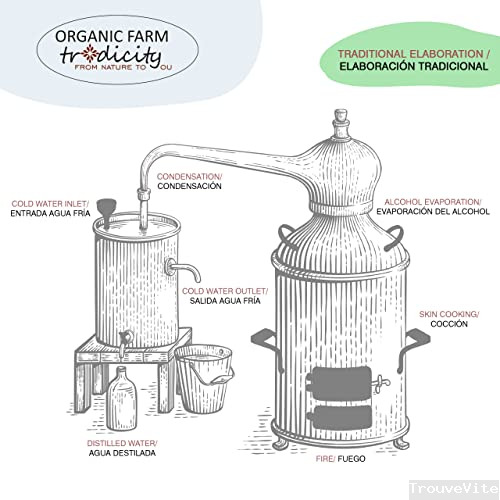 ORGANIC FARM
tradicity
FROM NATURE TO OU

TRADITIONAL ELABORATION /
ELABORACIÓN TRADICIONAL

CONDENSATION/
CONDENSACIÓN

COLD WATER INLET/
ENTRADA AGUA FRÍA

ALCOHOL EVAPORATION/
EVAPORACIÓN DEL ALCOHOL

COLD WATER OUTLET/
SALIDA AGUA FRÍA

SKIN COOKING/
COCCIÓN

DISTILLED WATER/
AGUA DESTILADA

FIRE/ FUEGO

TrouveVite