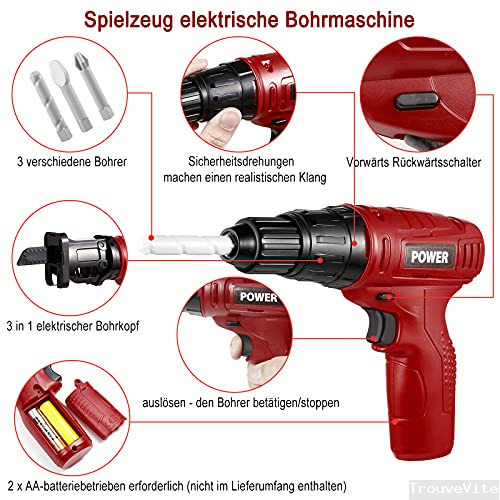 Spielzeug elektrische Bohrmaschine

3 verschiedene Bohrer

Sicherheitsdrehungen machen einen realistischen Klang

Vorwärts Rückwärtsschalter

POWER

3 in 1 elektrischer Bohrkopf

POWER

auslösen - den Bohrer betätigen/stoppen

2 x AA-batteriebetrieben erforderlich (nicht im Lieferumfang enthalten)

TrouveVite