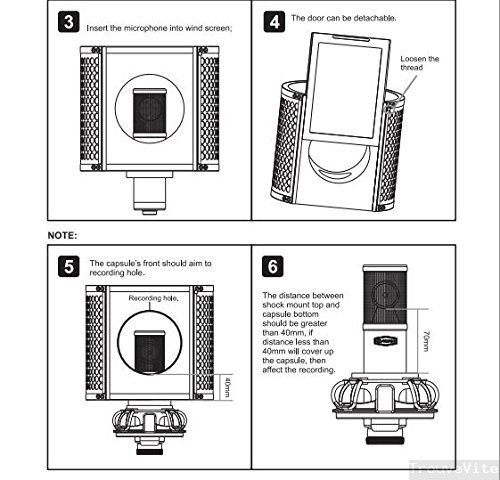 3
Insert the microphone into wind screen;

4
The door can be detachable.

Loosen the thread

NOTE:

5
The capsule's front should aim to recording hole.

Recording hole.

40mm

6
The distance between shock mount top and capsule bottom should be greater than 40mm, if distance less than 40mm will cover up the capsule, then affect the recording.

70mm

TrouveVite