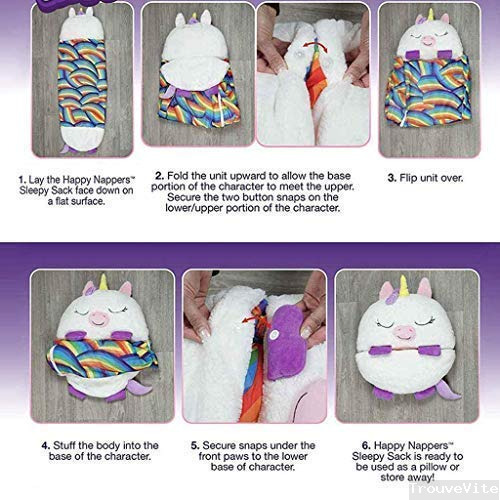 1. Lay the Happy Nappers™ Sleepy Sack face down on a flat surface.

2. Fold the unit upward to allow the base portion of the character to meet the upper. Secure the two button snaps on the lower/upper portion of the character.

3. Flip unit over.

4. Stuff the body into the base of the character.

5. Secure snaps under the front paws to the lower base of character.

6. Happy Nappers™ Sleepy Sack is ready to be used as a pillow or store away!

TrouveVite