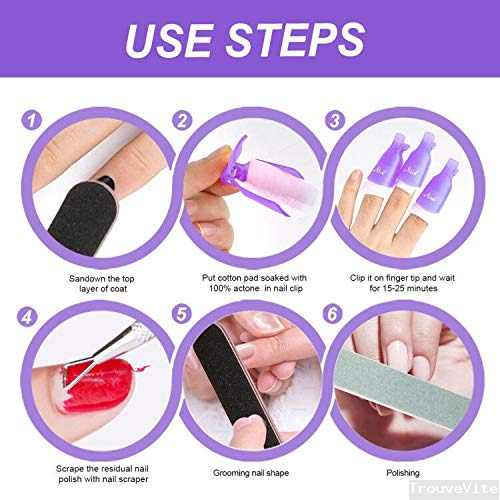 USE STEPS

1

Sandown the top layer of coat

2

Put cotton pad soaked with 100% actone in nail clip

3

Clip it on finger tip and wait for 15-25 minutes

4

Scrape the residual nail polish with nail scraper

5

Grooming nail shape

6

Polishing

TrouveVite