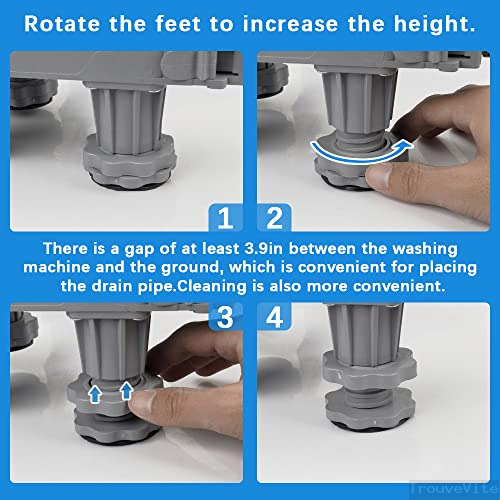 Rotate the feet to increase the height.

1

2

There is a gap of at least 3.9in between the washing machine and the ground, which is convenient for placing the drain pipe.Cleaning is also more convenient.

3

4

TrouveVite