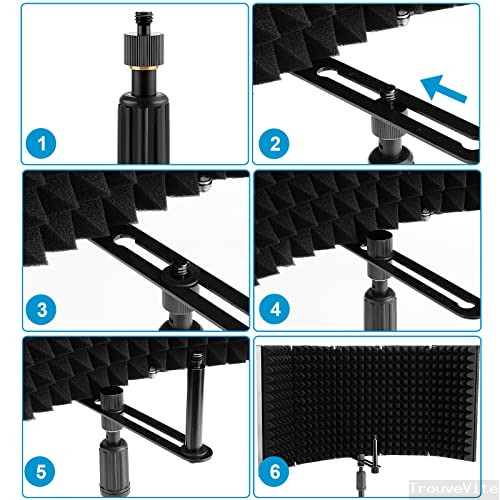 1
2
3
4
5
6
TrouveVite