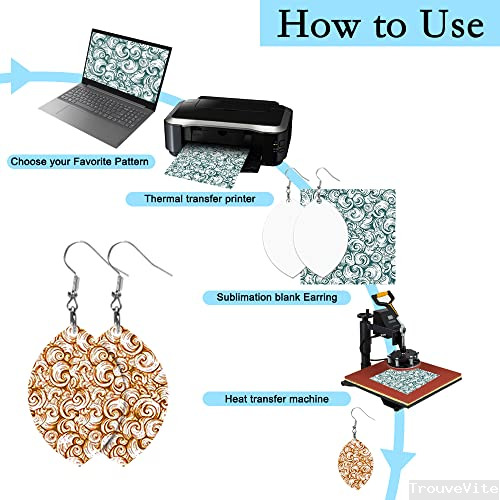 How to Use

Choose your Favorite Pattern

Thermal transfer printer

Sublimation blank Earring

Heat transfer machine

TrouveVite