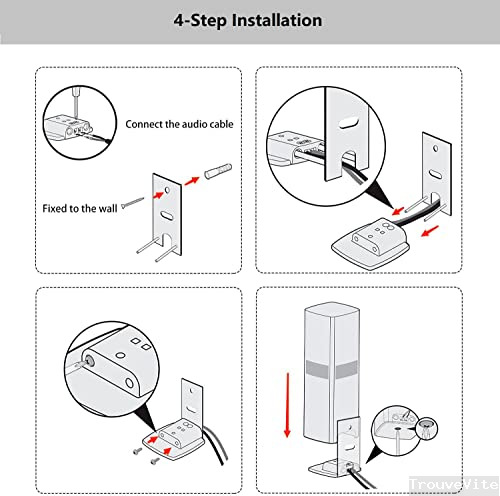 4-Step Installation

Connect the audio cable

Fixed to the wall

TrouveVite