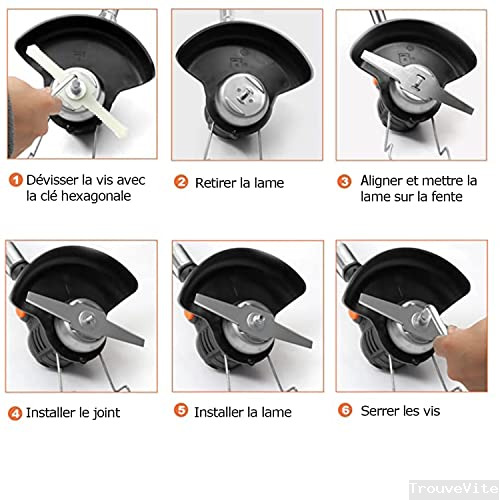 1 Dévisser la vis avec la clé hexagonale

2 Retirer la lame

3 Aligner et mettre la lame sur la fente

4 Installer le joint

5 Installer la lame

6 Serrer les vis

TrouveVite