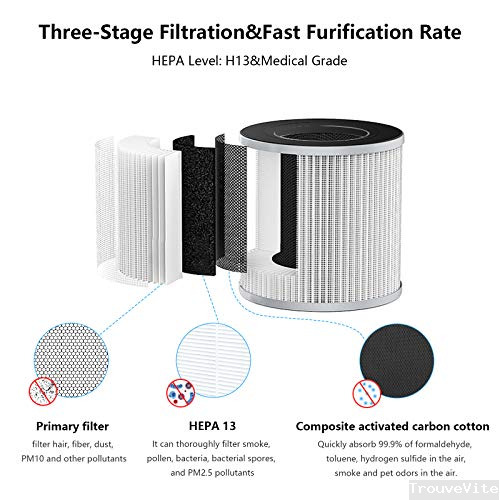 Three-Stage Filtration&Fast Furification Rate

HEPA Level: H13&Medical Grade

Primary filter

filter hair, fiber, dust, PM10 and other pollutants

HEPA 13

It can thoroughly filter smoke, pollen, bacteria, bacterial spores, and PM2.5 pollutants

Composite activated carbon cotton

Quickly absorb 99.9% of formaldehyde, toluene, hydrogen sulfide in the air, smoke and pet odors in the air.

TrouveVite