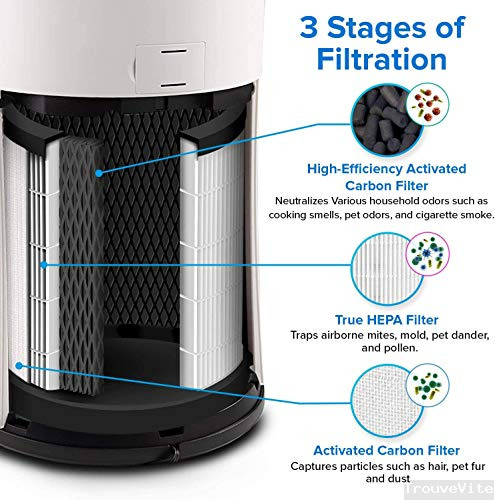 3 Stages of Filtration

High-Efficiency Activated Carbon Filter
Neutralizes Various household odors such as cooking smells, pet odors, and cigarette smoke.

True HEPA Filter
Traps airborne mites, mold, pet dander, and pollen.

Activated Carbon Filter
Captures particles such as hair, pet fur and dust

TrouveVite