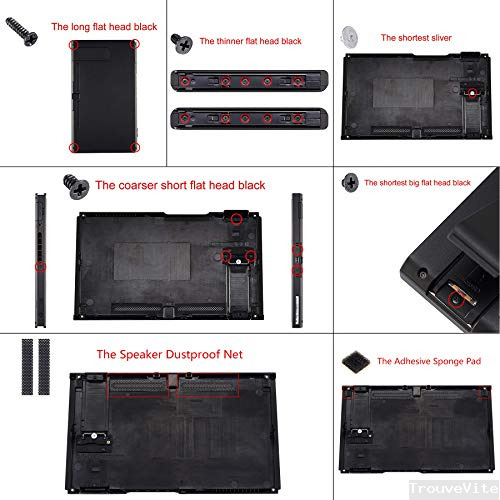 The long flat head black

The thinner flat head black

The shortest sliver

The coarser short flat head black

The shortest big flat head black

The Speaker Dustproof Net

The Adhesive Sponge Pad

TrouveVite