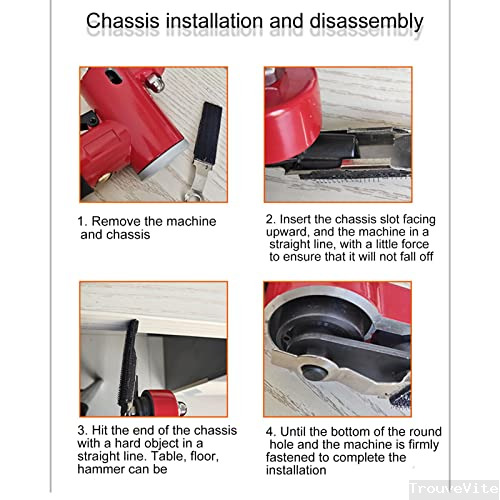 Chassis installation and disassembly

1. Remove the machine and chassis

2. Insert the chassis slot facing upward, and the machine in a straight line, with a little force to ensure that it will not fall off

3. Hit the end of the chassis with a hard object in a straight line. Table, floor, hammer can be

4. Until the bottom of the round hole and the machine is firmly fastened to complete the installation

TrouveVite