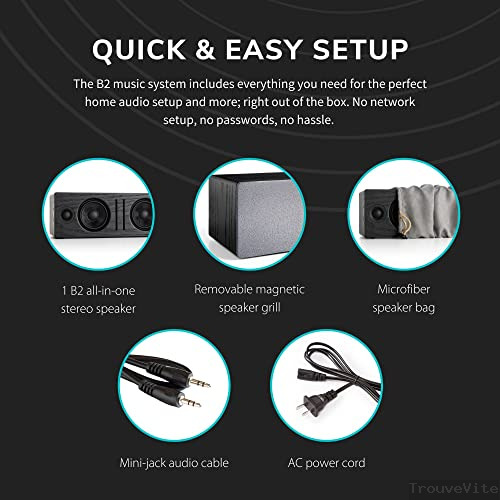 QUICK & EASY SETUP

The B2 music system includes everything you need for the perfect home audio setup and more; right out of the box. No network setup, no passwords, no hassle.

1 B2 all-in-one stereo speaker

Removable magnetic speaker grill

Microfiber speaker bag

Mini-jack audio cable

AC power cord

TrouveVite