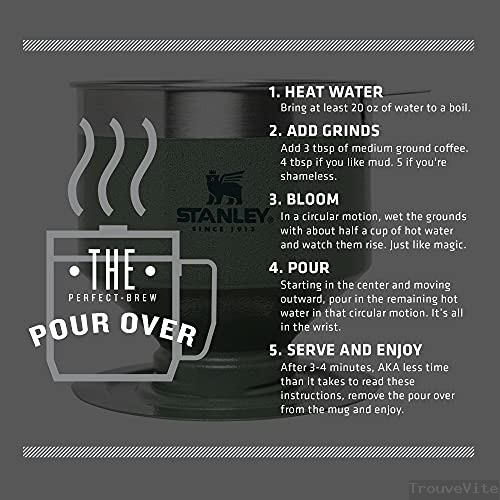 STANLEY
SINCE 1913

THE
PERFECT-BREW
POUR OVER

1. HEAT WATER
Bring at least 20 oz of water to a boil.

2. ADD GRINDS
Add 3 tbsp of medium ground coffee. 4 tbsp if you like mud. 5 if you're shameless.

3. BLOOM
In a circular motion, wet the grounds with about half a cup of hot water and watch them rise. Just like magic.

4. POUR
Starting in the center and moving outward, pour in the remaining hot water in that circular motion. It's all in the wrist.

5. SERVE AND ENJOY
After 3-4 minutes, AKA less time than it takes to read these instructions, remove the pour over from the mug and enjoy.

TrouveVite