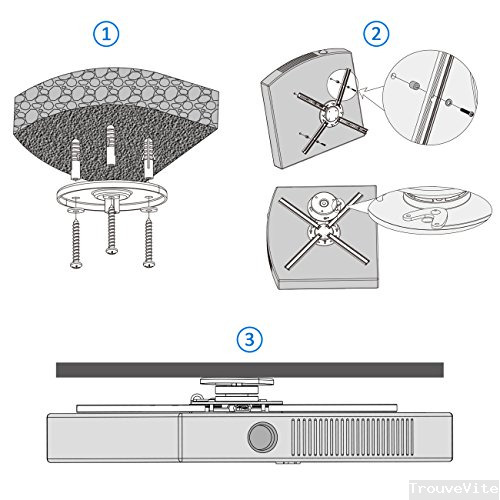 1

2

3

TrouveVite