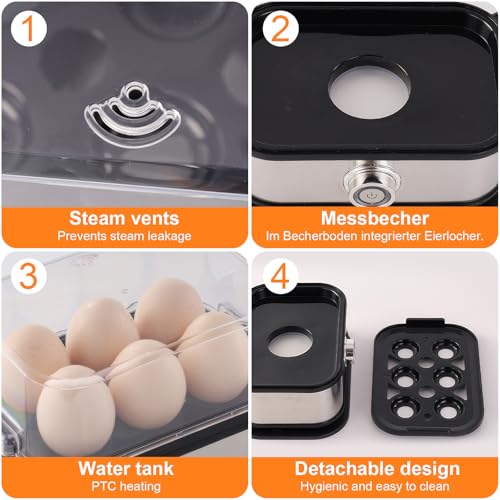 1

Steam vents
Prevents steam leakage

2

Messbecher
Im Becherboden integrierter Eierlocher.

3

Water tank
PTC heating

4

Detachable design
Hygienic and easy to clean