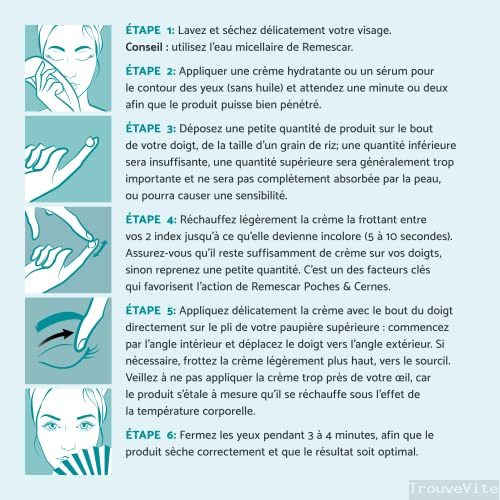 ÉTAPE 1: Lavez et séchez délicatement votre visage.
Conseil : utilisez l'eau micellaire de Remescar.

ÉTAPE 2: Appliquer une crème hydratante ou un sérum pour le contour des yeux (sans huile) et attendez une minute ou deux afin que le produit puisse bien pénétré.

ÉTAPE 3: Déposez une petite quantité de produit sur le bout de votre doigt, de la taille d'un grain de riz; une quantité inférieure sera insuffisante, une quantité supérieure sera généralement trop importante et ne sera pas complètement absorbée par la peau, ou pourra causer une sensibilité.

ÉTAPE 4: Réchauffez légèrement la crème la frottant entre vos 2 index jusqu'à ce qu'elle devienne incolore (5 à 10 secondes). Assurez-vous qu'il reste suffisamment de crème sur vos doigts, sinon reprenez une petite quantité. C'est un des facteurs clés qui favorisent l'action de Remescar Poches & Cernes.

ÉTAPE 5: Appliquez délicatement la crème avec le bout du doigt directement sur le pli de votre paupière supérieure : commencez par l'angle intérieur et déplacez le doigt vers l'angle extérieur. Si nécessaire, frottez la crème légèrement plus haut, vers le sourcil. Veillez à ne pas appliquer la crème trop près de votre œil, car le produit s'étale à mesure qu'il se réchauffe sous l'effet de la température corporelle.

ÉTAPE 6: Fermez les yeux pendant 3 à 4 minutes, afin que le produit sèche correctement et que le résultat soit optimal.

TrouveVite